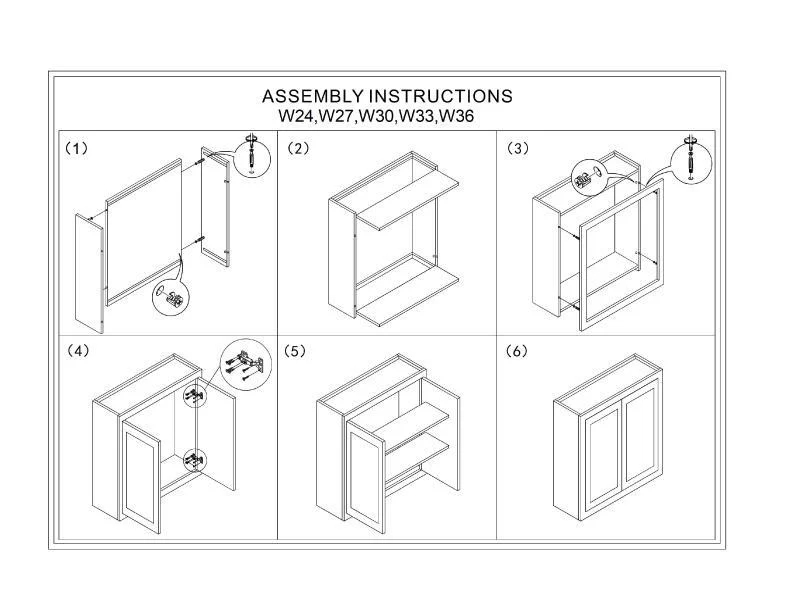 ASSEMBLY INSTRUCTIONS
W24,W27,W30,W33,W36

(1)

(2)

(3)

(4)

(5)

(6)