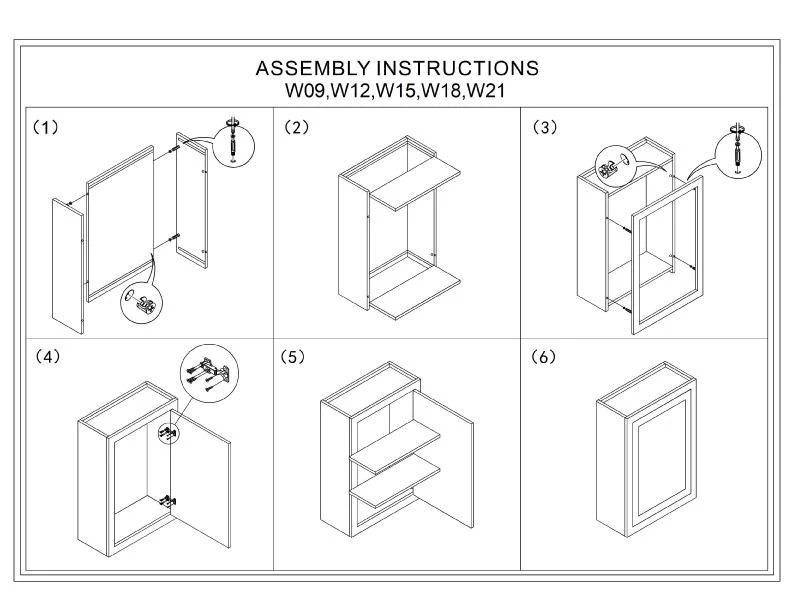 ASSEMBLY INSTRUCTIONS
W09,W12,W15,W18,W21

(1)

(2)

(3)

(4)

(5)

(6)